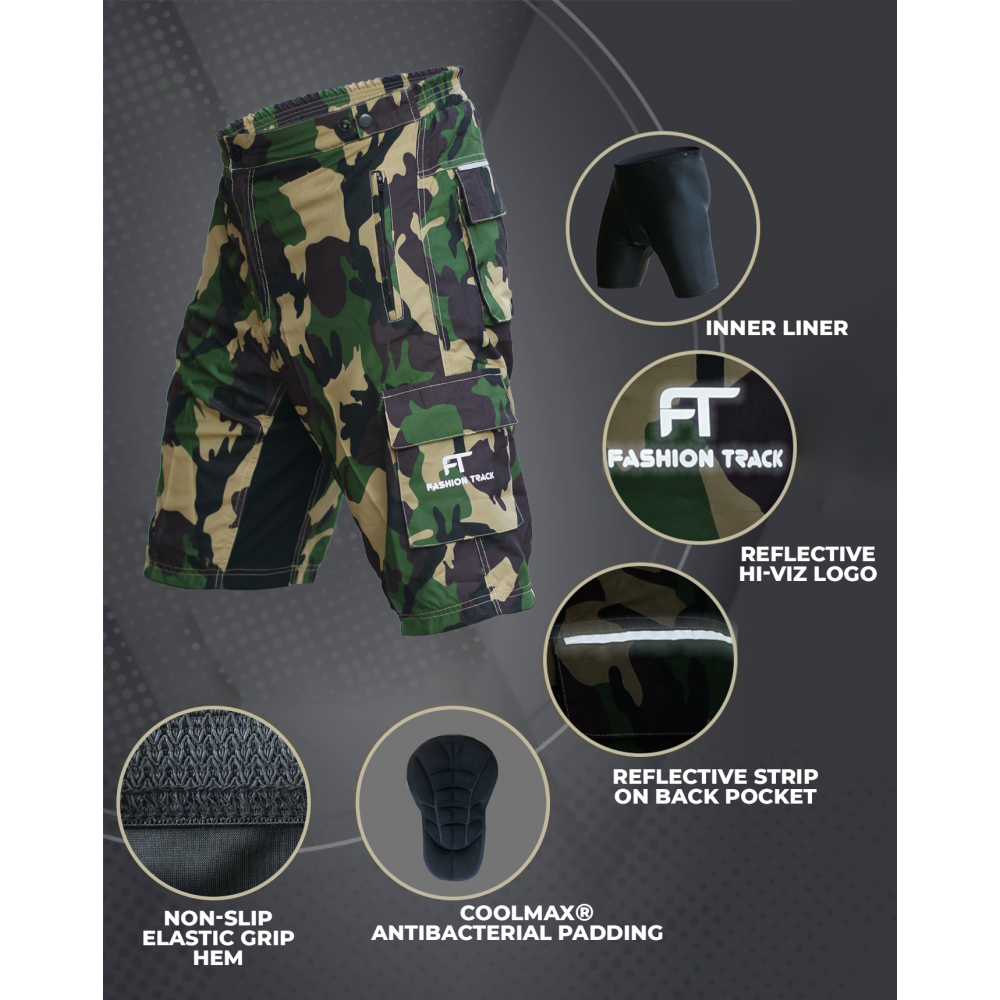 FT
FASHION TRACK

INNER LINER

FT
FASHION TRACK

REFLECTIVE HI-VIZ LOGO

REFLECTIVE STRIP ON BACK POCKET

NON-SLIP ELASTIC GRIP HEM

COOLMAX® ANTIBACTERIAL PADDING