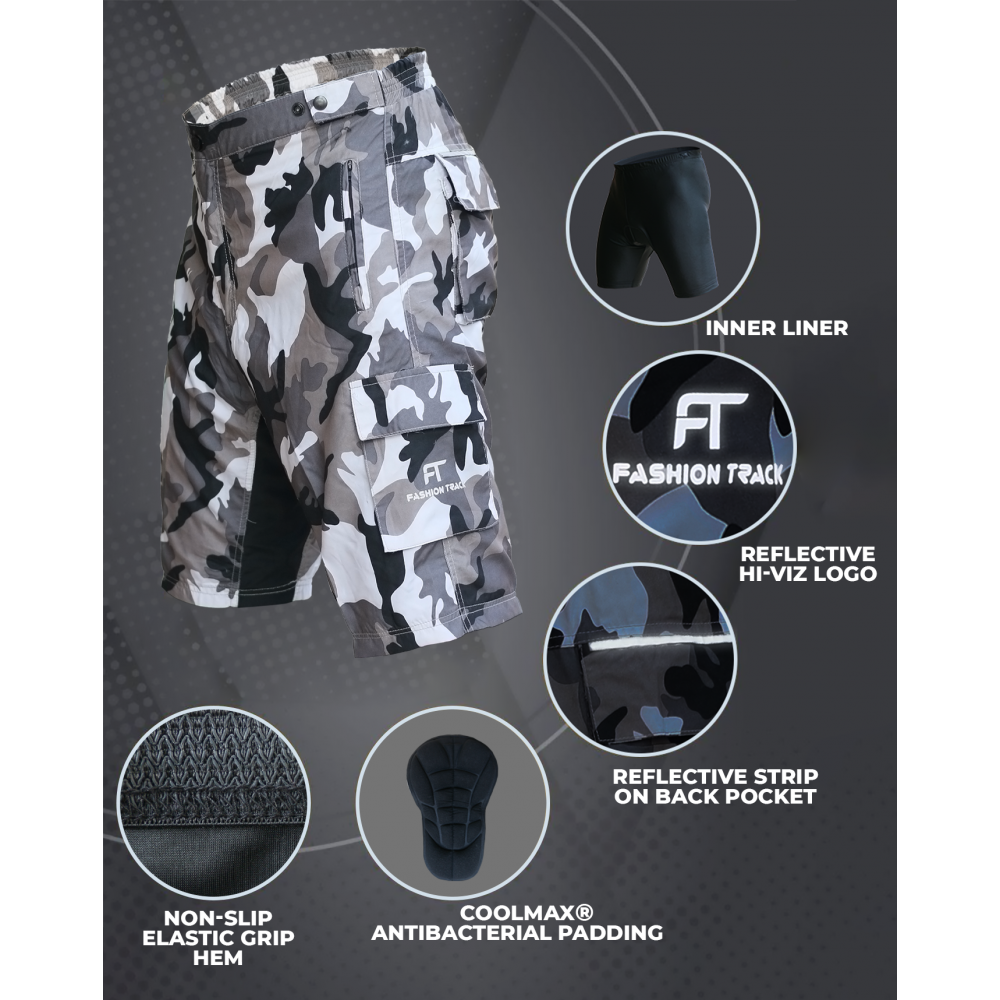 FT
FASHION TRACK

INNER LINER

FT
FASHION TRACK

REFLECTIVE
HI-VIZ LOGO

REFLECTIVE STRIP
ON BACK POCKET

NON-SLIP
ELASTIC GRIP
HEM

COOLMAX®
ANTIBACTERIAL PADDING