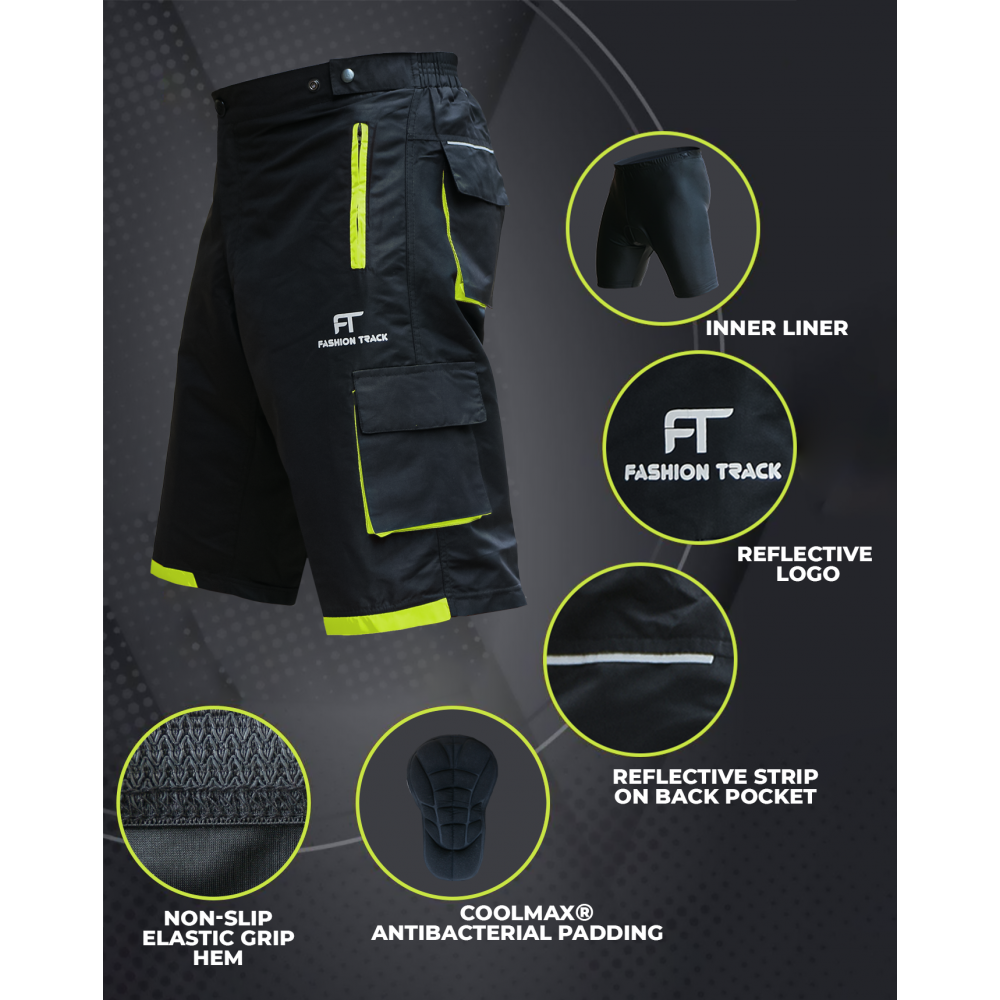 FT
FASHION TRACK

INNER LINER

FT
FASHION TRACK

REFLECTIVE LOGO

REFLECTIVE STRIP ON BACK POCKET

NON-SLIP ELASTIC GRIP HEM

COOLMAX® ANTIBACTERIAL PADDING