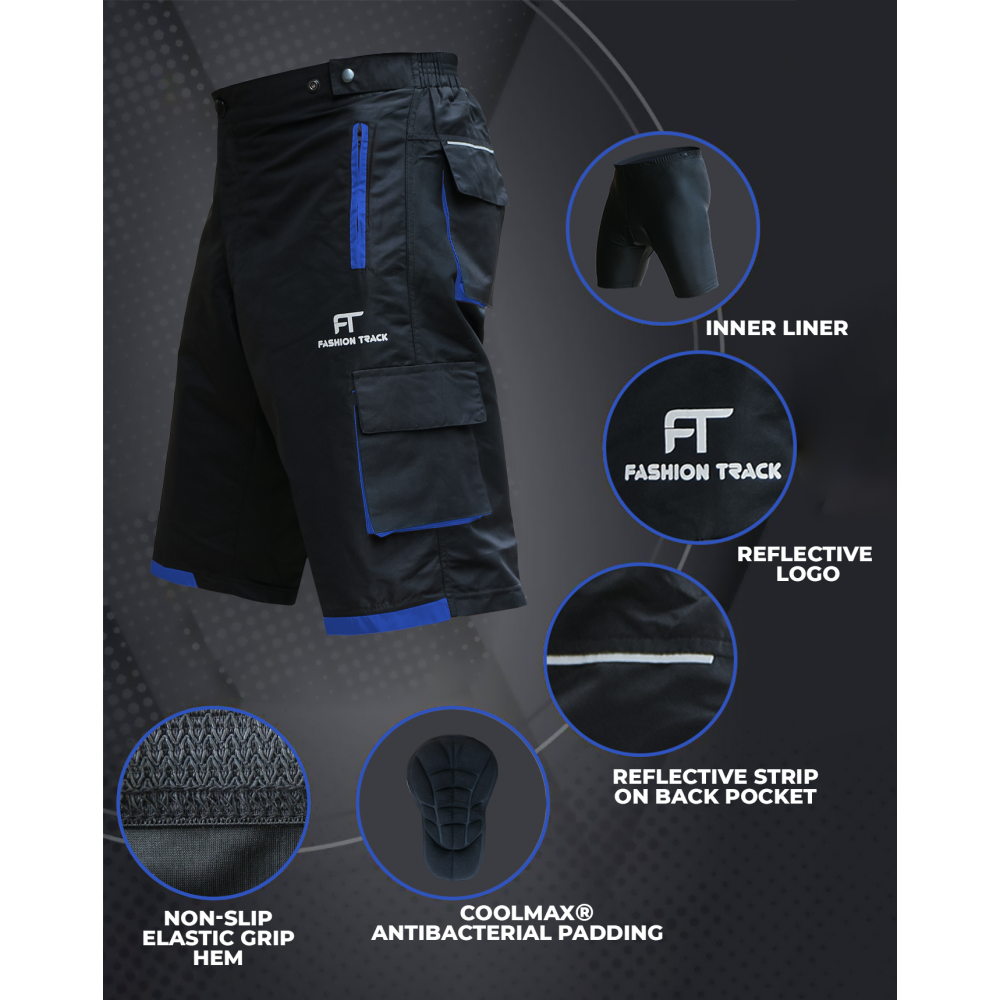 FT
FASHION TRACK

INNER LINER

FT
FASHION TRACK

REFLECTIVE LOGO

REFLECTIVE STRIP ON BACK POCKET

NON-SLIP ELASTIC GRIP HEM

COOLMAX® ANTIBACTERIAL PADDING