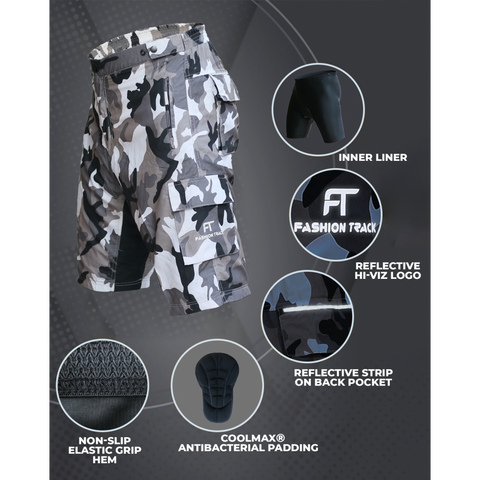 FT
FASHION TRACK

INNER LINER

FT
FASHION TRACK

REFLECTIVE HI-VIZ LOGO

REFLECTIVE STRIP ON BACK POCKET

NON-SLIP ELASTIC GRIP HEM

COOLMAX® ANTIBACTERIAL PADDING